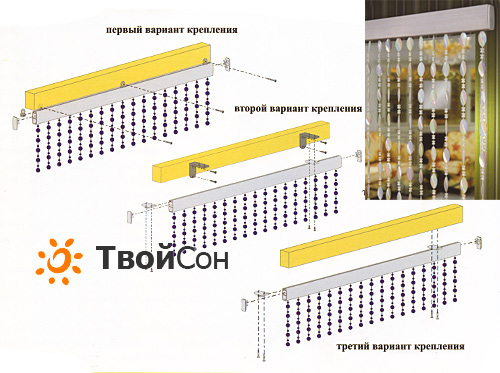 первый вариант крепления

второй вариант крепления

ТвойСон

третий вариант крепления